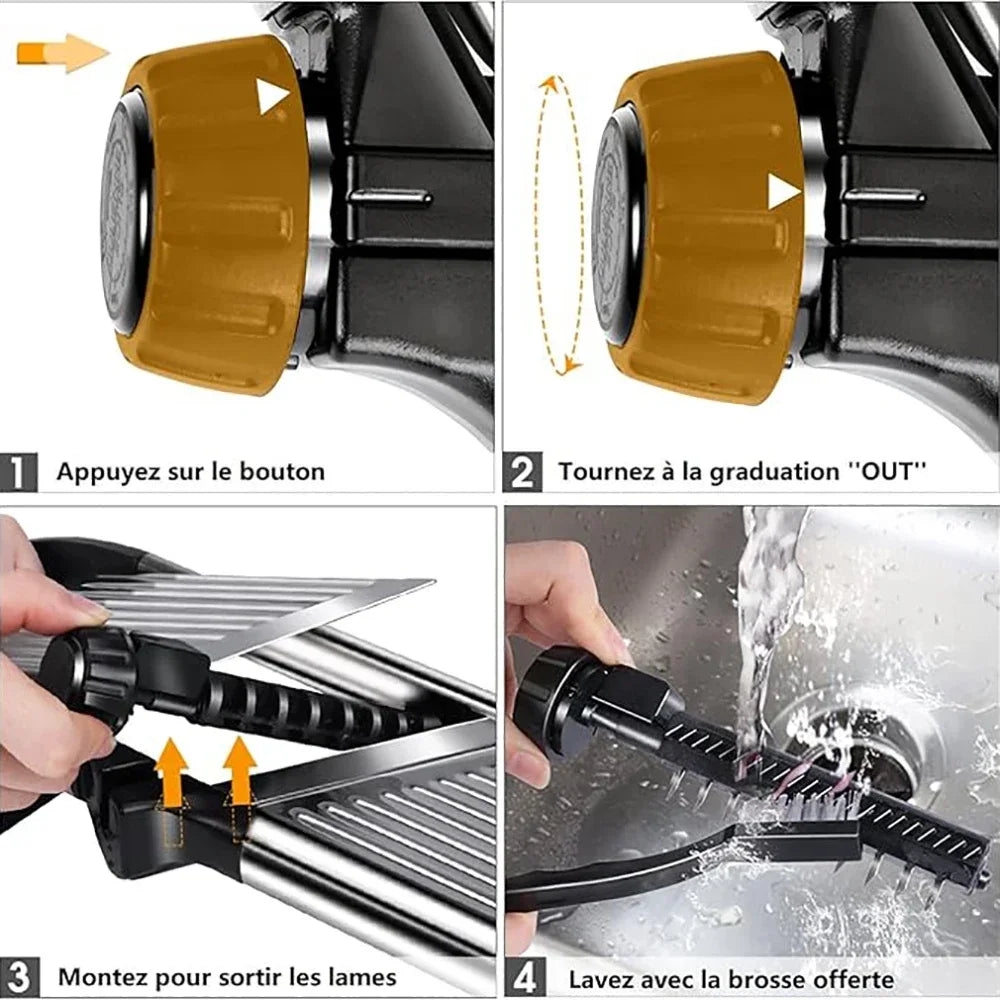 1 Appuyez sur le bouton

2 Tournez à la graduation ''OUT''

3 Montez pour sortir les lames

4 Lavez avec la brosse offerte